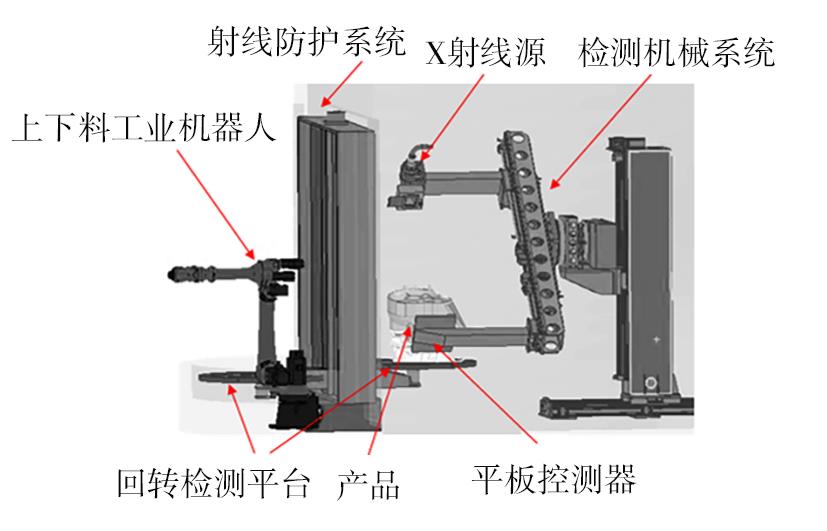 射线防护系统

X射线源

检测机械系统

上下料工业机器人

回转检测平台

产品

平板控测器