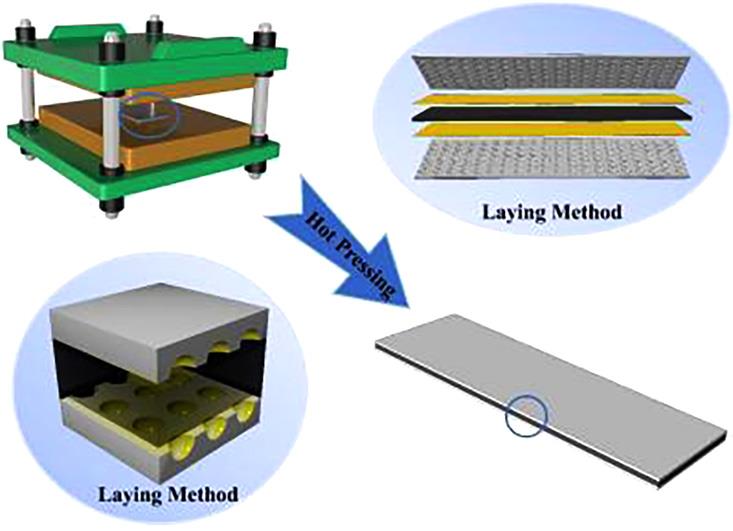 Laying Method

Hot Pressing

Laying Method